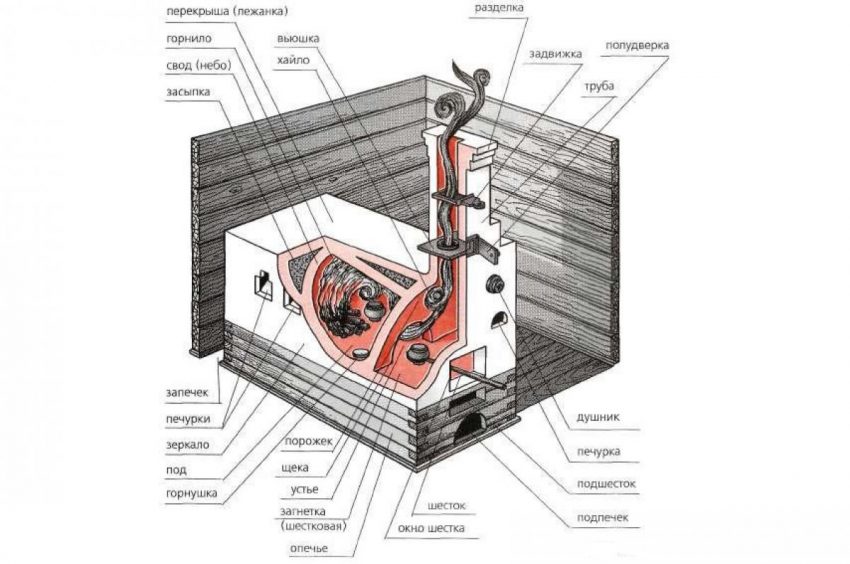 перекрыша (лежанка)
горнило
свод (небо)
засыпка
вьюшка
хайло
разделка
задвижка
полудверка
труба
запечек
печурки
зеркало
под
горнушка
порожек
щека
устье
загнетка (шестковая)
опечье
шесток
окно шестка
душник
печурка
подшесток
подпечек