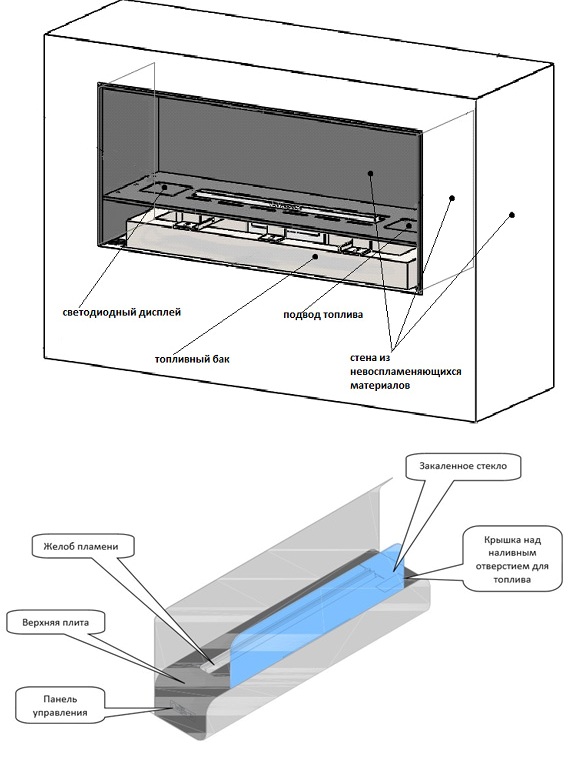 светодиодный дисплей

подвод топлива

топливный бак

стена из невоспламеняющихся материалов

Закаленное стекло

Желоб пламени

Крышка над наливным отверстием для топлива

Верхняя плита

Панель управления